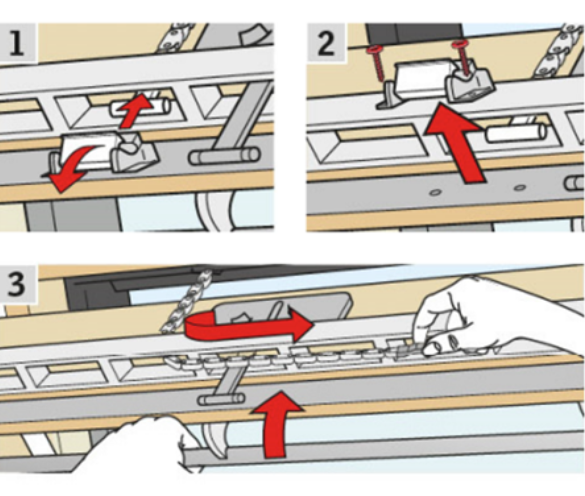 1

2

3